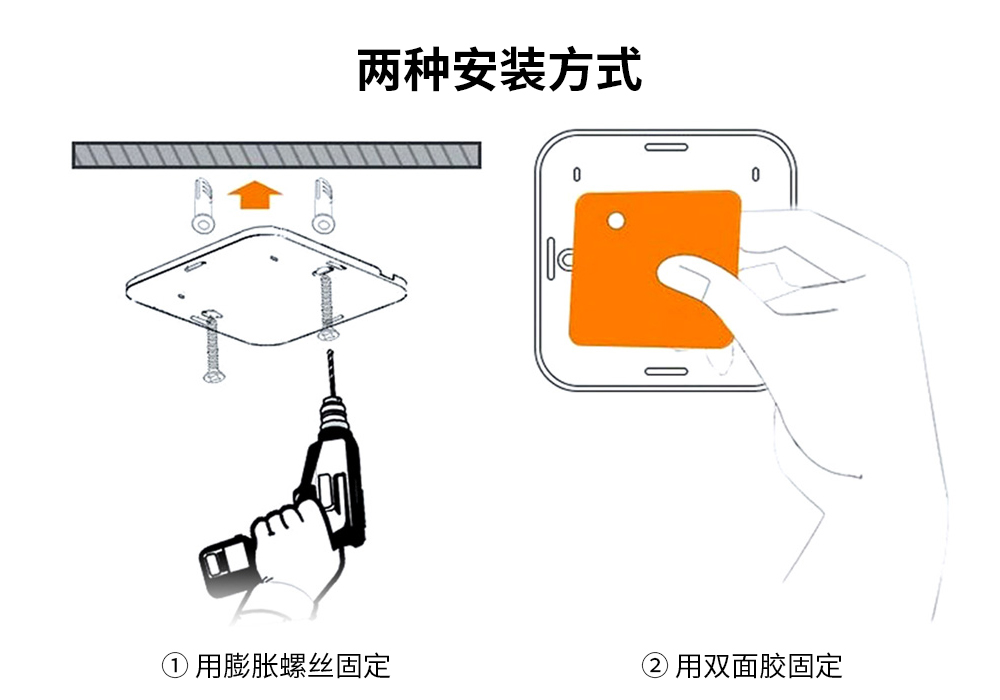 两种安装方式

① 用膨胀螺丝固定

② 用双面胶固定