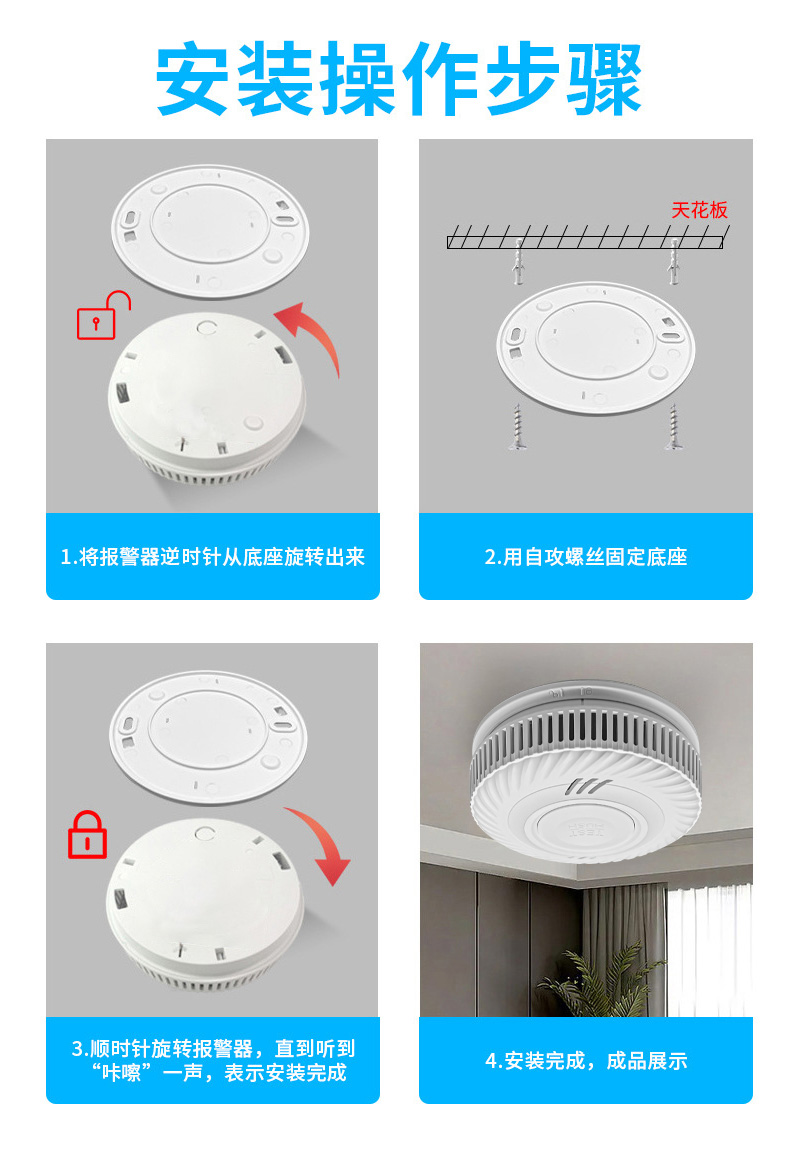 安装操作步骤

1.将报警器逆时针从底座旋转出来

天花板

2.用自攻螺丝固定底座

3.顺时针旋转报警器，直到听到“咔嚓”一声，表示安装完成

4.安装完成，成品展示